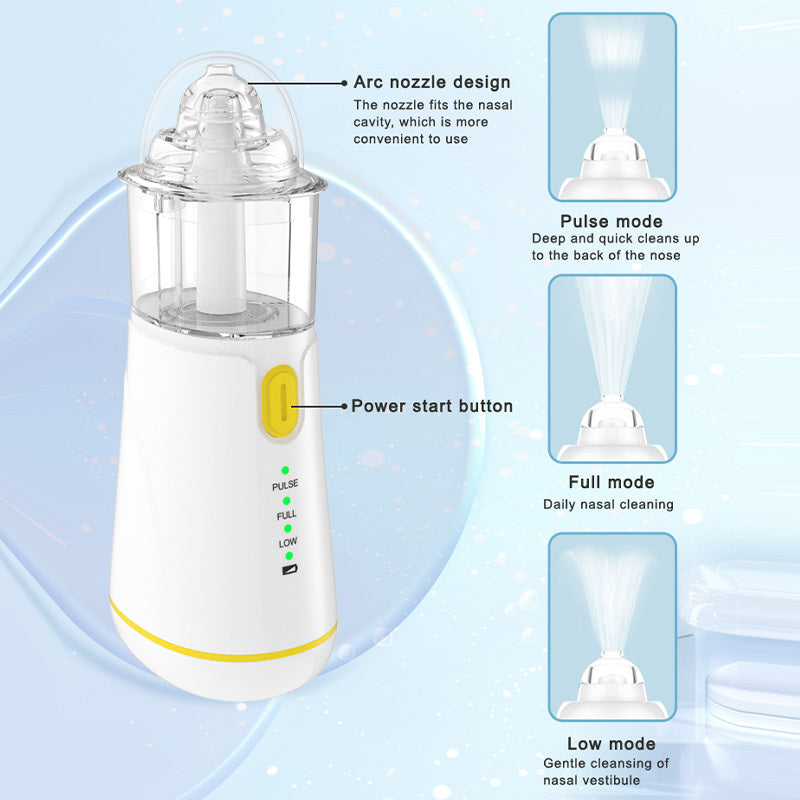 Arc nozzle design
The nozzle fits the nasal cavity, which is more convenient to use

Power start button

PULSE
FULL
LOW

Pulse mode
Deep and quick cleans up to the back of the nose

Full mode
Daily nasal cleaning

Low mode
Gentle cleansing of nasal vestibule